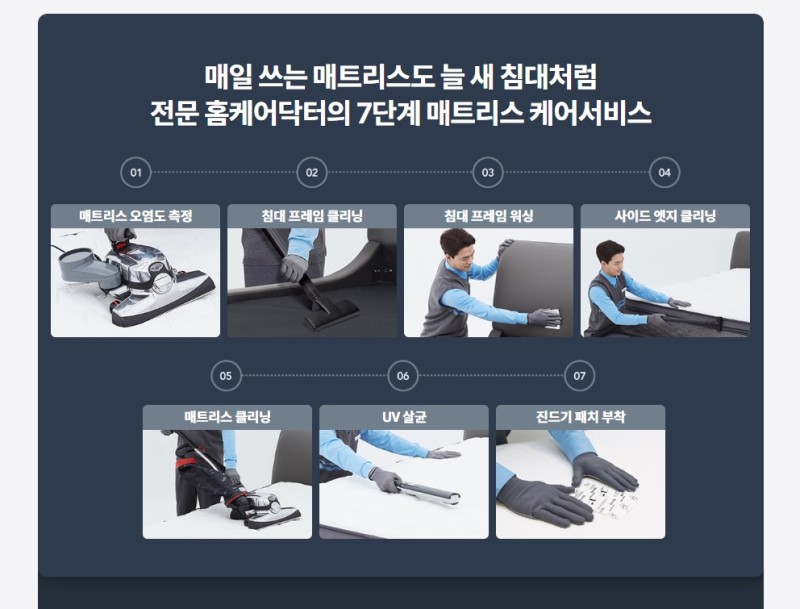 매일 쓰는 매트리스도 늘 새 침대처럼
전문 홈케어닥터의 7단계 매트리스 케어서비스

01
매트리스 오염도 측정

02
침대 프레임 클리닝

03
침대 프레임 워싱

04
사이드 엣지 클리닝

05
매트리스 클리닝

06
UV 살균

07
진드기 패치 부착