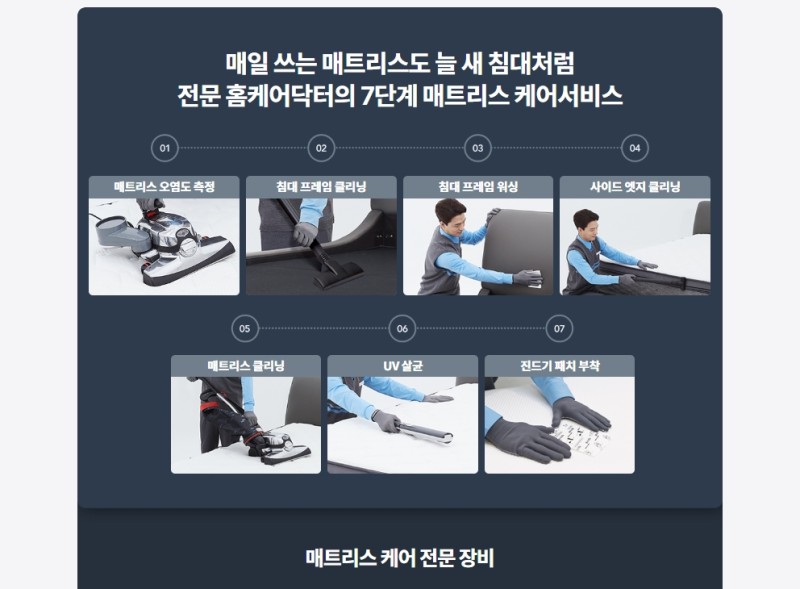 매일 쓰는 매트리스도 늘 새 침대처럼
전문 홈케어닥터의 7단계 매트리스 케어서비스

01
매트리스 오염도 측정

02
침대 프레임 클리닝

03
침대 프레임 워싱

04
사이드 엣지 클리닝

05
매트리스 클리닝

06
UV 살균

07
진드기 패치 부착

매트리스 케어 전문 장비