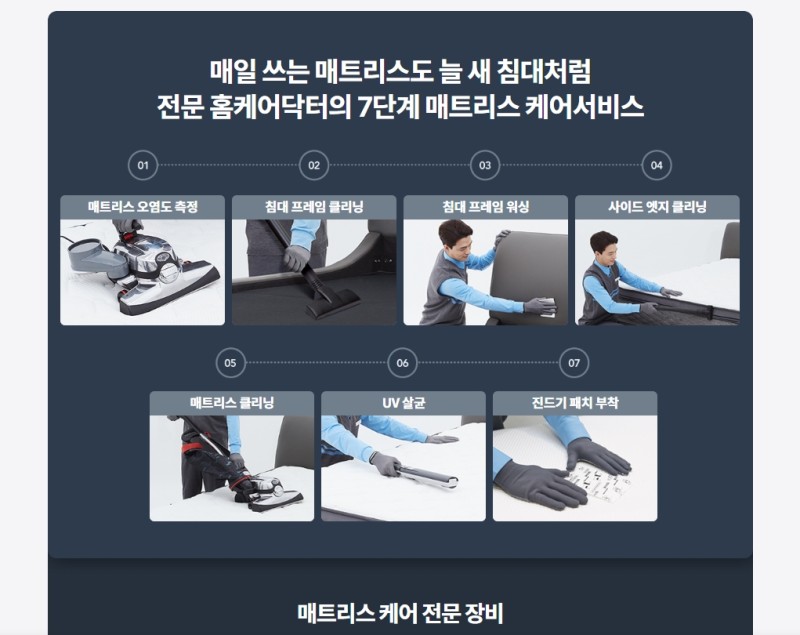 매일 쓰는 매트리스도 늘 새 침대처럼
전문 홈케어닥터의 7단계 매트리스 케어서비스

01

매트리스 오염도 측정

02

침대 프레임 클리닝

03

침대 프레임 워싱

04

사이드 엣지 클리닝

05

매트리스 클리닝

06

UV 살균

07

진드기 패치 부착

매트리스 케어 전문 장비