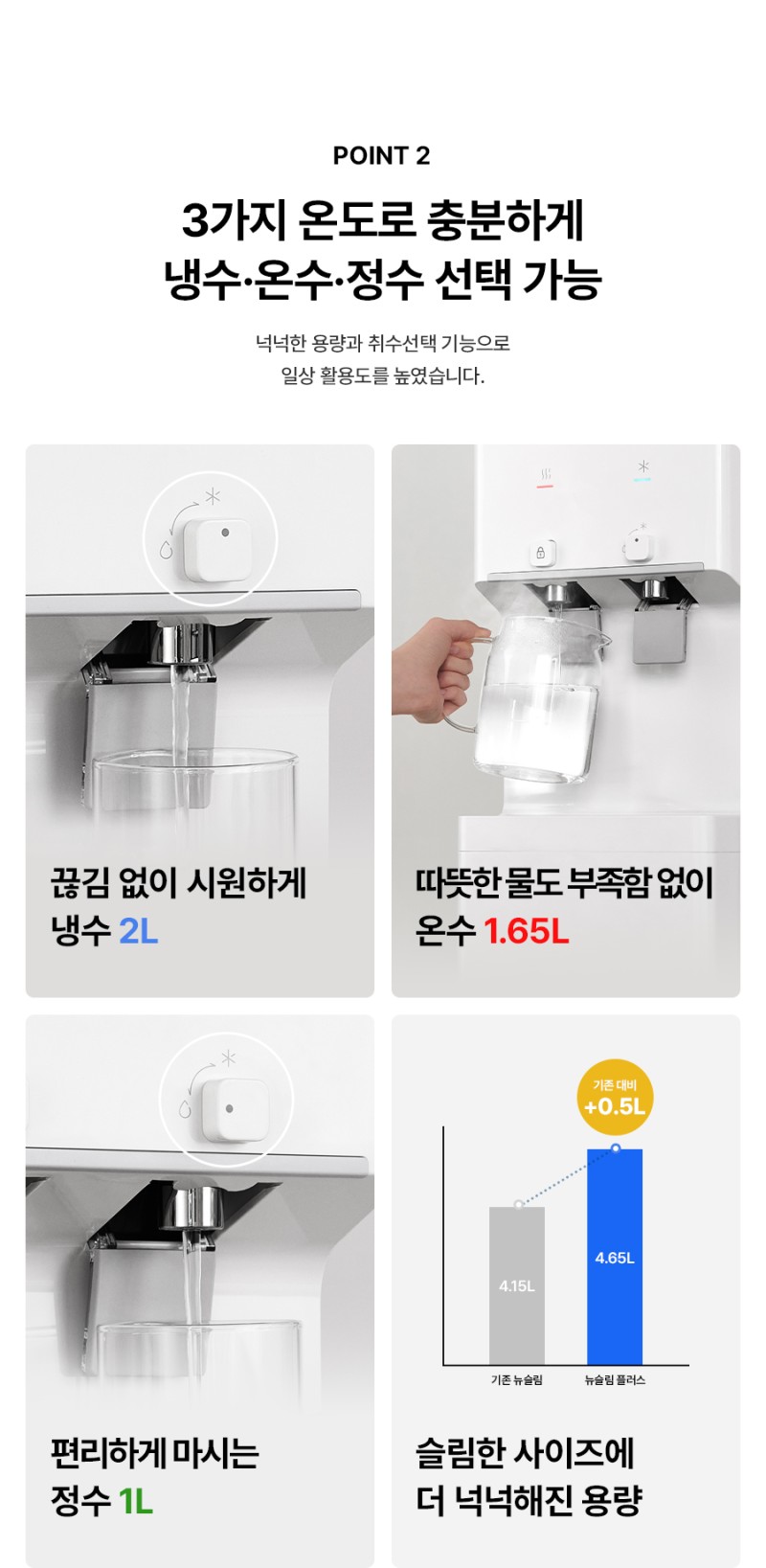 POINT 2

3가지 온도로 충분하게
냉수·온수·정수 선택 가능

넉넉한 용량과 취수선택 기능으로
일상 활용도를 높였습니다.

끊김 없이 시원하게
냉수 2L

따뜻한 물도 부족함 없이
온수 1.65L

편리하게 마시는
정수 1L

기존 대비
+0.5L

4.15L

4.65L

기존 뉴슬림

뉴슬림 플러스

슬림한 사이즈에
더 넉넉해진 용량