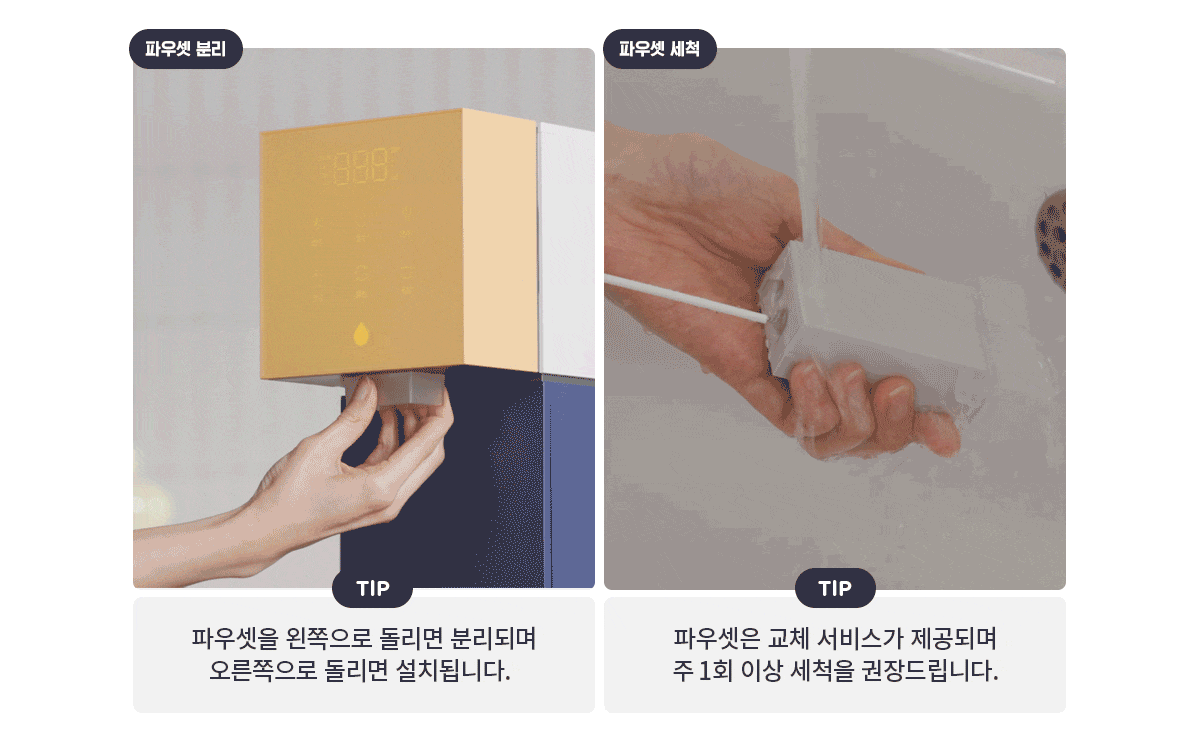 파우셋 분리

888

TIP

파우셋을 왼쪽으로 돌리면 분리되며
오른쪽으로 돌리면 설치됩니다.

파우셋 세척

TIP

파우셋은 교체 서비스가 제공되며
주 1회 이상 세척을 권장드립니다.